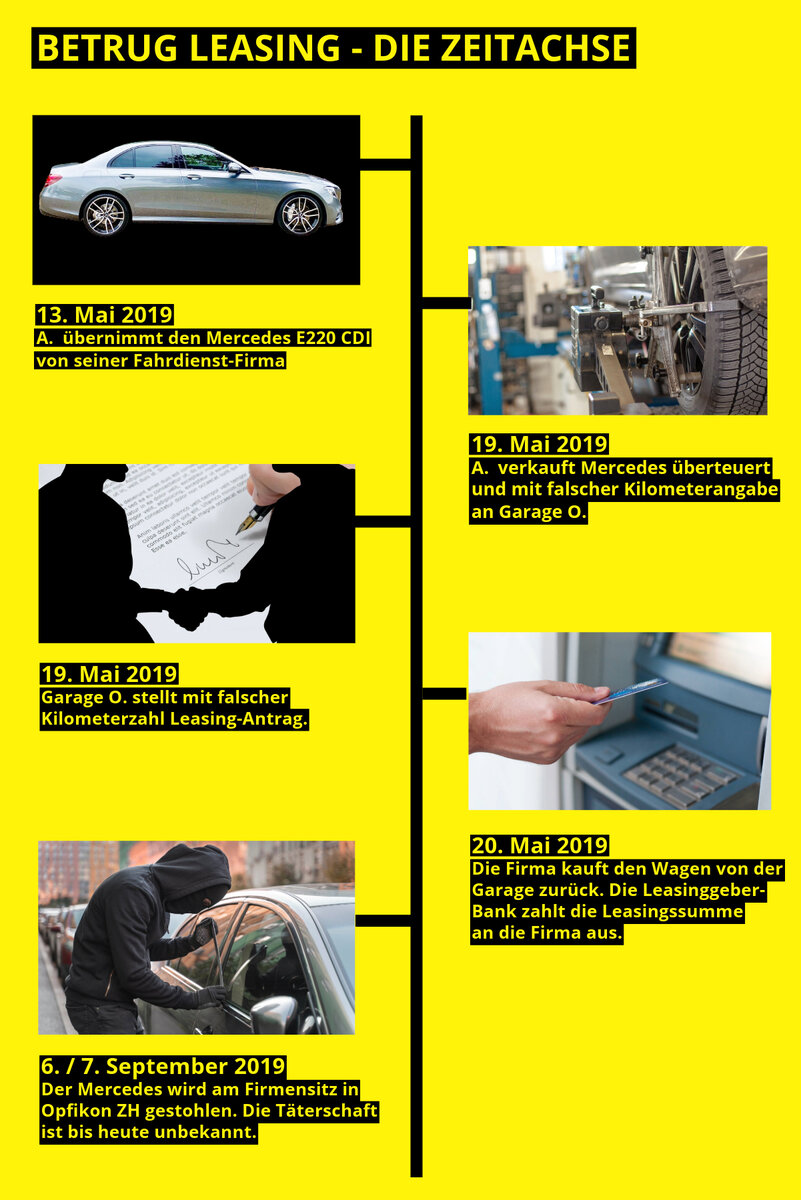 BETRUG LEASING - DIE ZEITACHSE

13. Mai 2019
A. übernimmt den Mercedes E220 CDI von seiner Fahrdienst-Firma

19. Mai 2019
A. verkauft Mercedes überteuert und mit falscher Kilometerangabe an Garage O.

19. Mai 2019
Garage O. stellt mit falscher Kilometerzahl Leasing-Antrag.

20. Mai 2019
Die Firma kauft den Wagen von der Garage zurück. Die Leasinggeber-Bank zahlt die Leasingssumme an die Firma aus.

6. / 7. September 2019
Der Mercedes wird am Firmensitz in Opfikon ZH gestohlen. Die Täterschaft ist bis heute unbekannt.